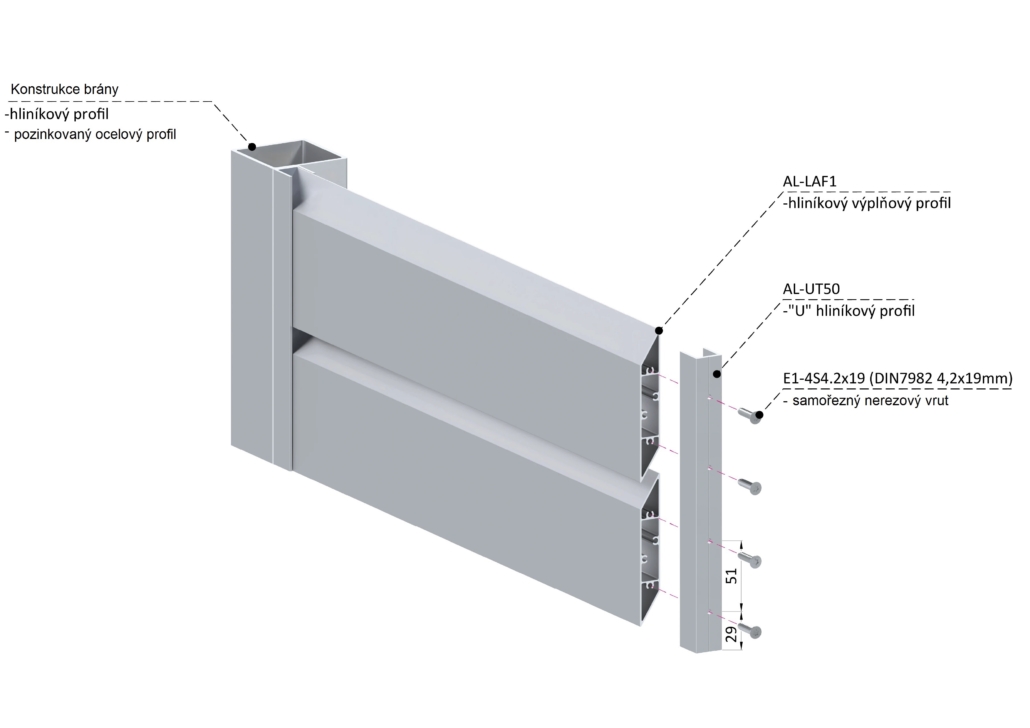 Konstrukce brány
-hliníkový profil
- pozinkovaný ocelový profil

AL-LAF1
-hliníkový výplňový profil

AL-UT50
-"U" hliníkový profil

E1-4S4.2x19 (DIN7982 4,2x19mm)
- samořezný nerezový vrut

51
29